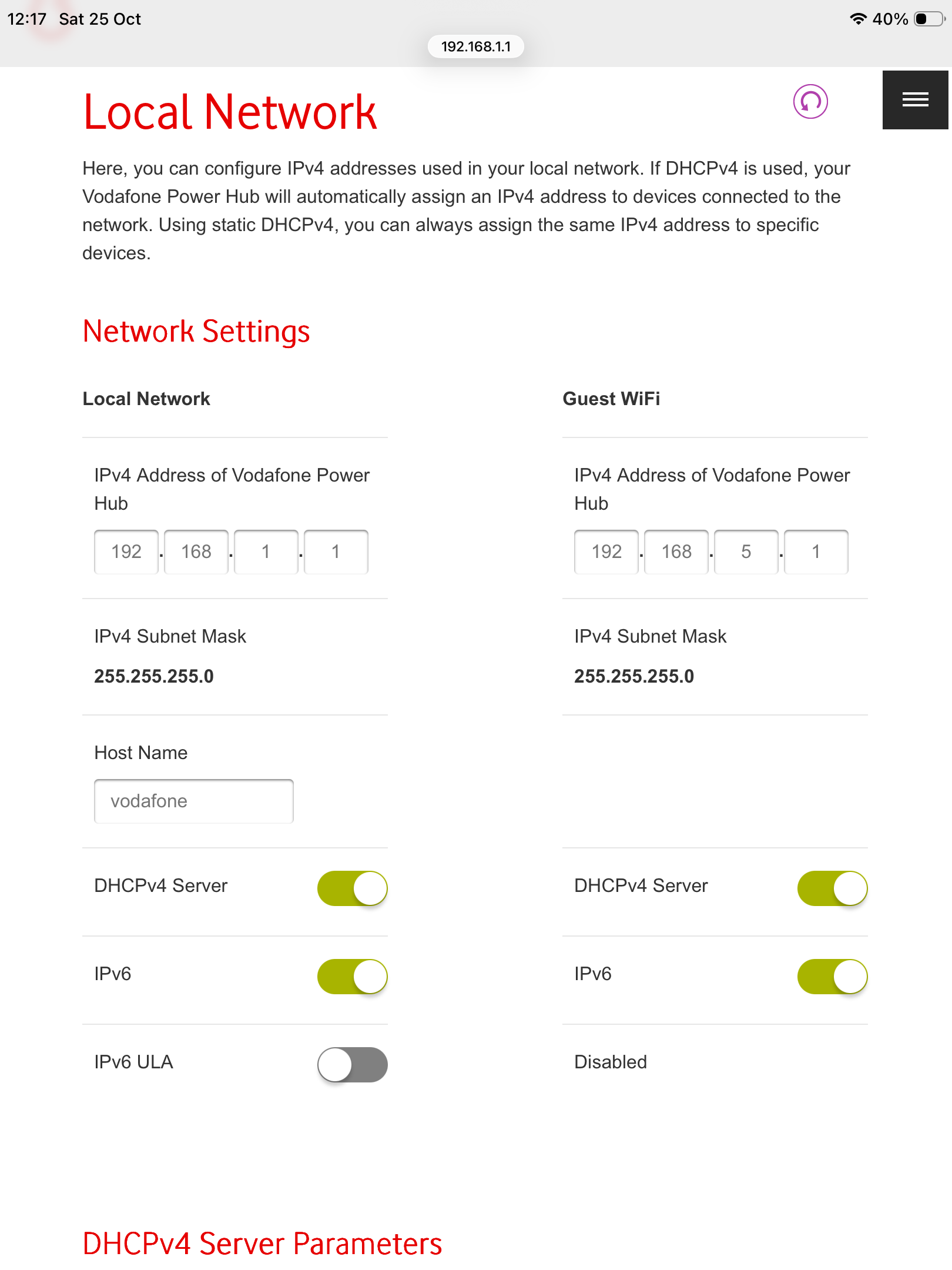 12:17 Sat 25 Oct

40%

192.168.1.1

Local Network

Here, you can configure IPv4 addresses used in your local network. If DHCPv4 is used, your Vodafone Power Hub will automatically assign an IPv4 address to devices connected to the network. Using static DHCPv4, you can always assign the same IPv4 address to specific devices.

Network Settings

Local Network

IPv4 Address of Vodafone Power Hub

192 . 168 . 1 . 1

IPv4 Subnet Mask

255.255.255.0

Host Name

vodafone

DHCPv4 Server

IPv6

IPv6 ULA

Guest WiFi

IPv4 Address of Vodafone Power Hub

192 . 168 . 5 . 1

IPv4 Subnet Mask

255.255.255.0

DHCPv4 Server

IPv6

Disabled

DHCPv4 Server Parameters